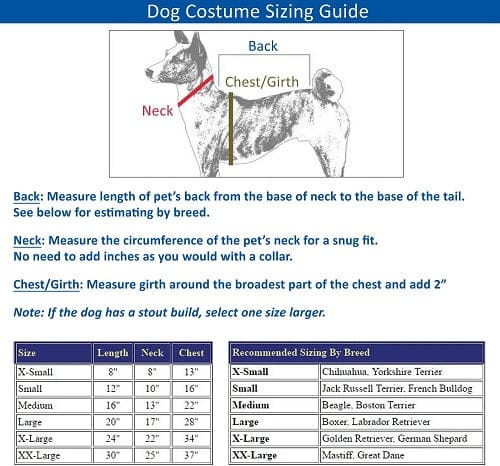 Dog Costume Sizing Guide

Back

Chest/Girth

Neck

Back: Measure length of pet's back from the base of neck to the base of the tail. See below for estimating by breed.

Neck: Measure the circumference of the pet's neck for a snug fit. No need to add inches as you would with a collar.

Chest/Girth: Measure girth around the broadest part of the chest and add 2"

Note: If the dog has a stout build, select one size larger.

| Size | Length | Neck | Chest |
|---|---|---|---|
| X-Small | 8" | 8" | 13" |
| Small | 12" | 10" | 16" |
| Medium | 16" | 13" | 22" |
| Large | 20" | 17" | 28" |
| X-Large | 24" | 22" | 34" |
| XX-Large | 30" | 25" | 37" |

| Recommended Sizing By Breed | |
|---|---|
| X-Small | Chihuahua, Yorkshire Terrier |
| Small | Jack Russell Terrier, French Bulldog |
| Medium | Beagle, Boston Terrier |
| Large | Boxer, Labrador Retriever |
| X-Large | Golden Retriever, German Shepard |
| XX-Large | Mastiff, Great Dane |